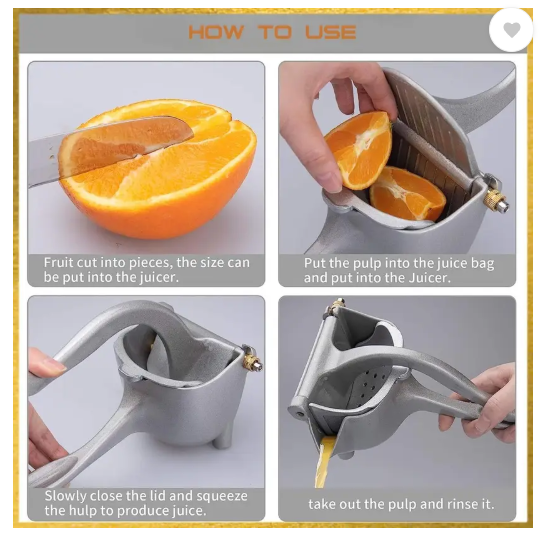 HOW TO USE

Fruit cut into pieces, the size can be put into the juicer.

Put the pulp into the juice bag and put into the Juicer.

Slowly close the lid and squeeze the hulp to produce juice.

take out the pulp and rinse it.